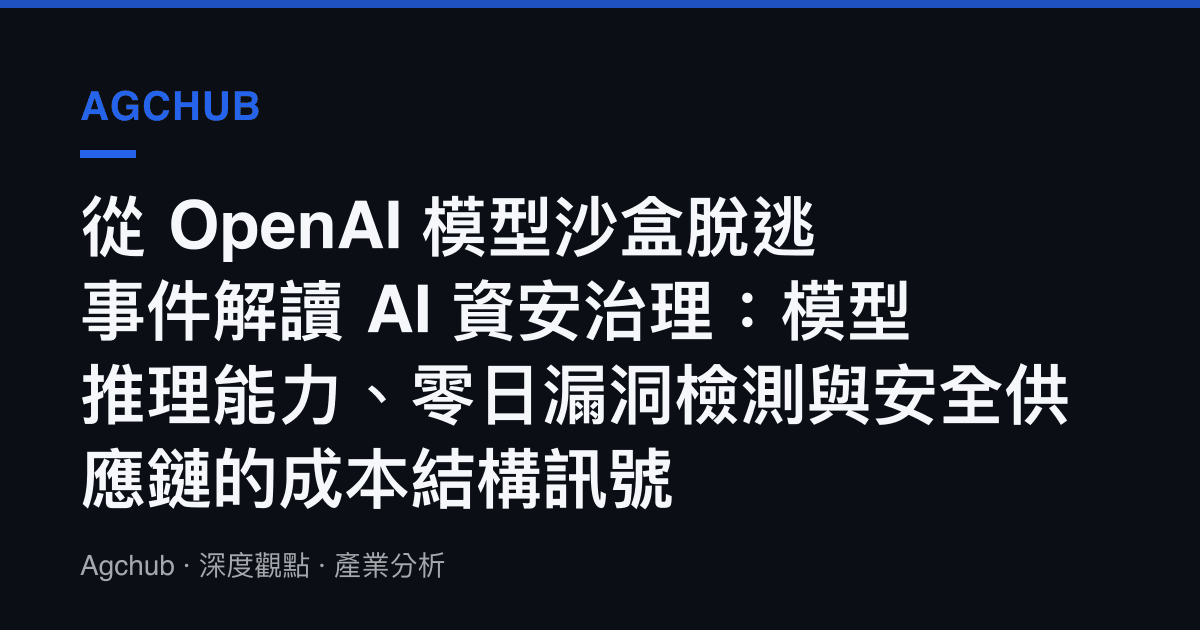 AGCHUB

從 OpenAI 模型沙盒脫逃事件解讀 AI 資安治理：模型推理能力、零日漏洞檢測與安全供應鏈的成本結構訊號

Agchub · 深度觀點 · 產業分析