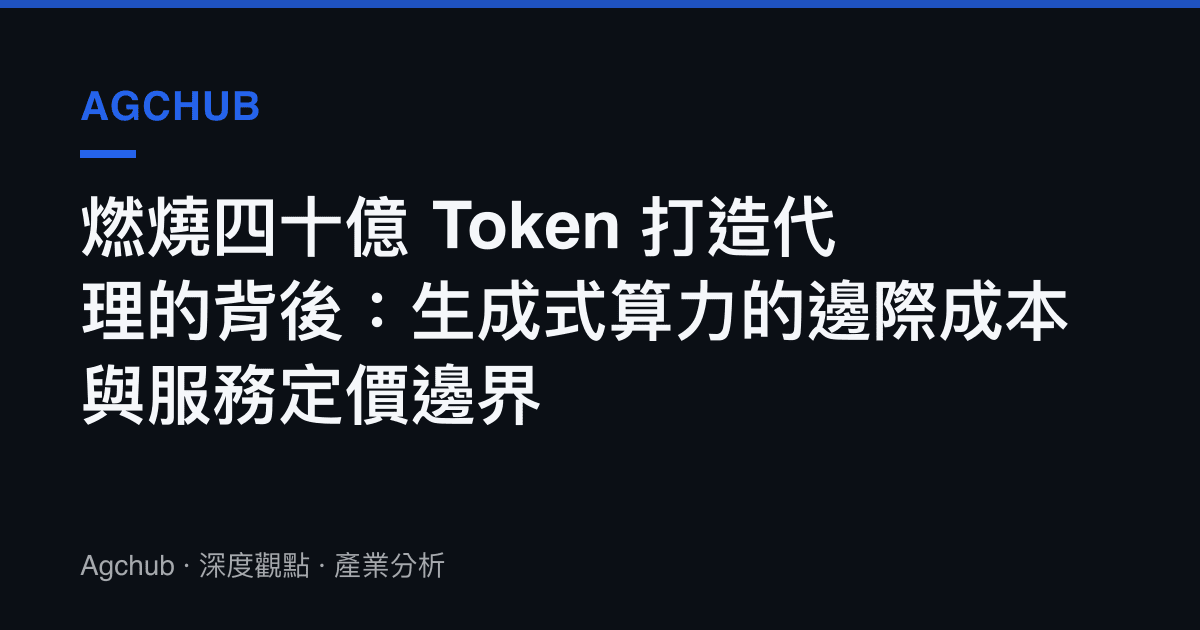 AGCHUB

燃燒四十億 Token 打造代理的背後：生成式算力的邊際成本與服務定價邊界

Agchub · 深度觀點 · 產業分析